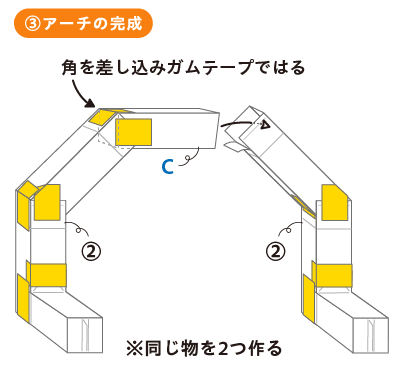 ③アーチの完成

角を差し込みガムテープではる

C

②

②

※同じ物を2つ作る