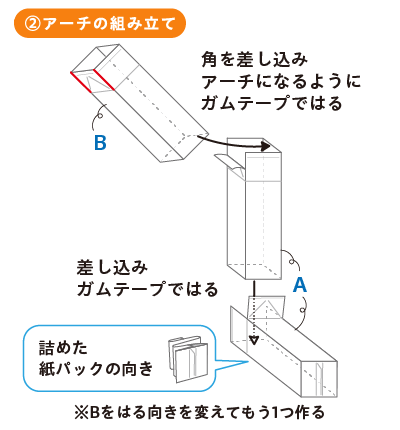 ②アーチの組み立て

角を差し込み
アーチになるように
ガムテープではる

B

差し込み
ガムテープではる

A

詰めた
紙パックの向き

※Bをはる向きを変えてもう1つ作る